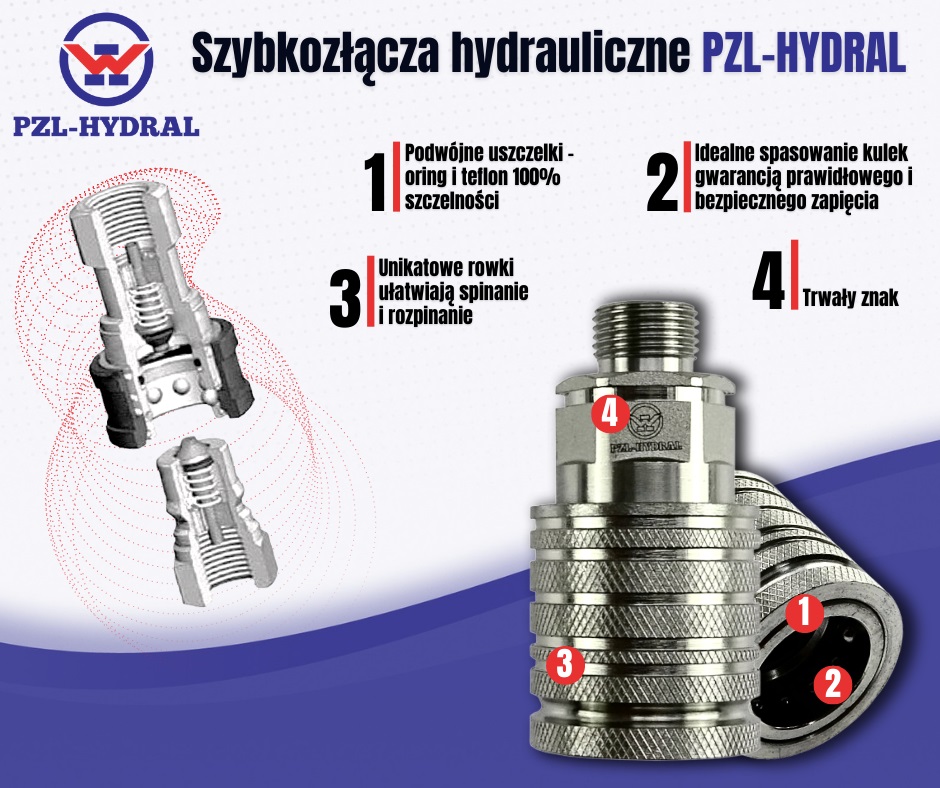 PZL-HYDRAL

Szybkozłącza hydrauliczne PZL-HYDRAL

1 Podwójne uszczelki - oring i teflon 100% szczelności

2 Idealne spasowanie kulek gwarancją prawidłowego i bezpiecznego zapięcia

3 Unikatowe rowki ułatwiają spinanie i rozpinanie

4 Trwały znak

4

PZL-HYDRAL

1

2

3